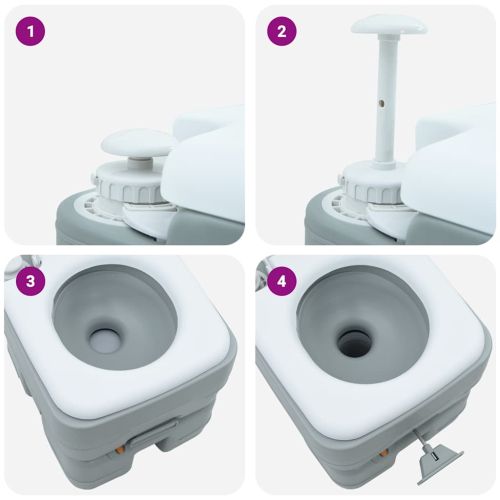 1

2

3

4