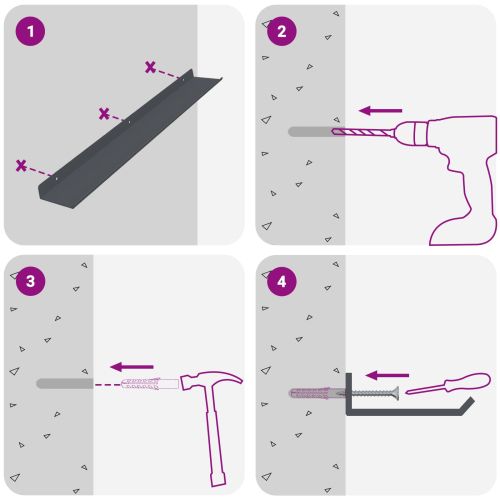 1

2

3

4