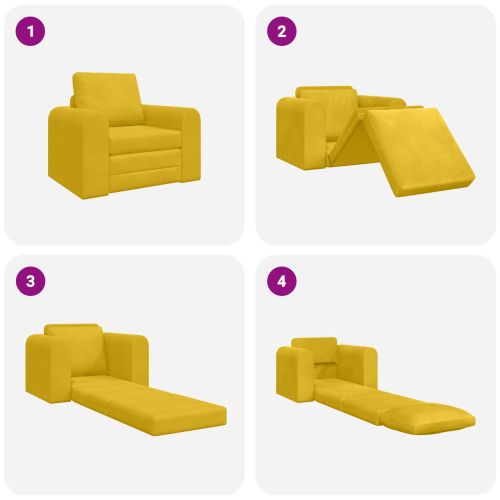 1

2

3

4