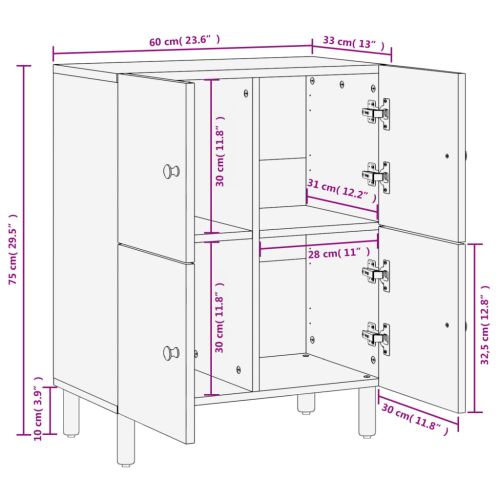 60 cm( 23.6" )
33 cm( 13" )
75 cm( 29.5" )
30 cm( 11.8" )
31 cm( 12.2" )
28 cm( 11" )
30 cm( 11.8" )
32,5 cm( 12.8" )
10 cm( 3.9" )
30 cm( 11.8" )