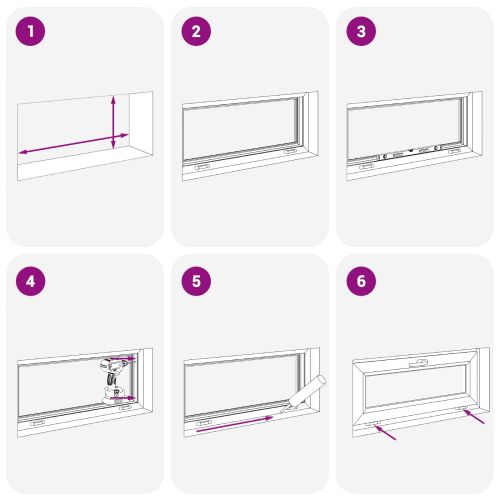 1

2

3

4

5

6