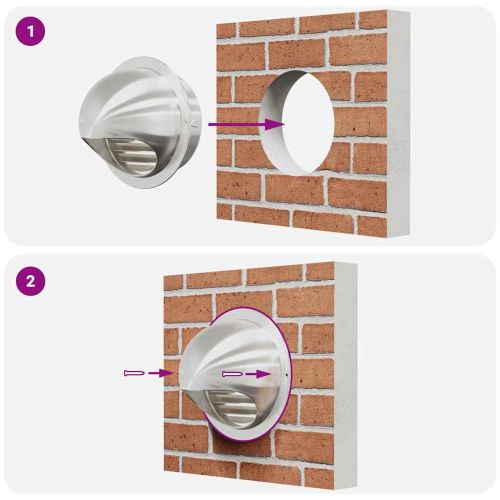 1

2