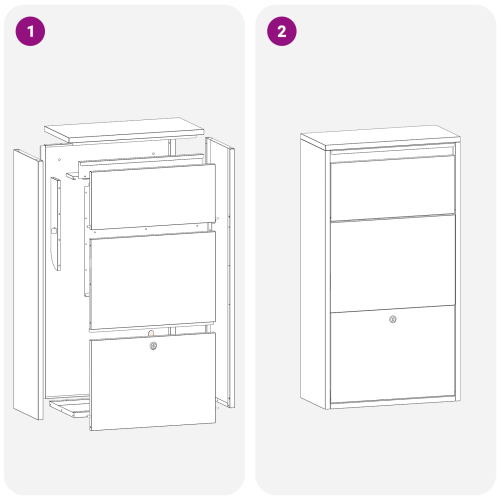 1

2