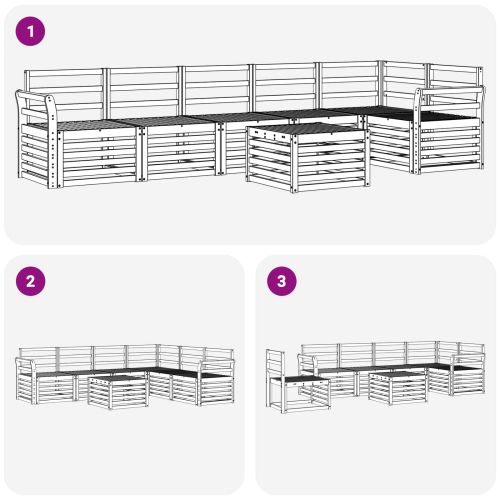 1

2

3