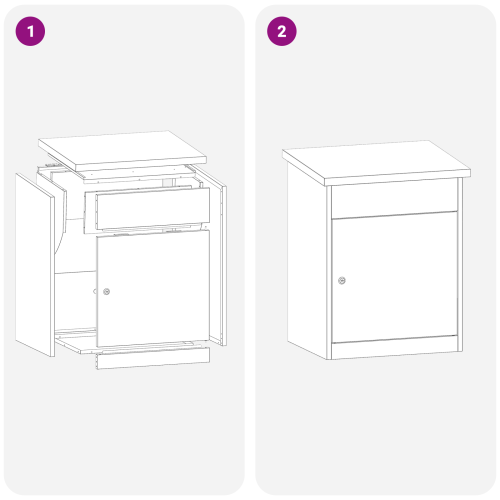 1

2