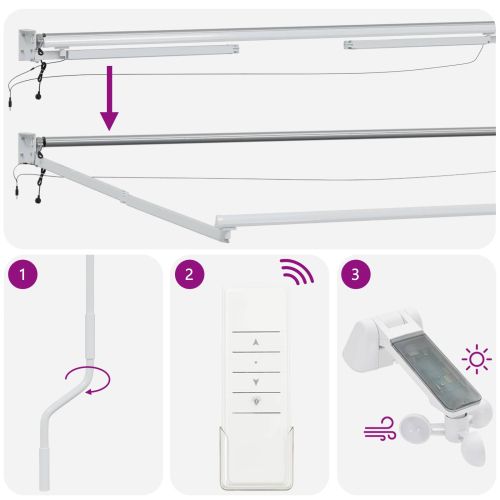 1

2

3