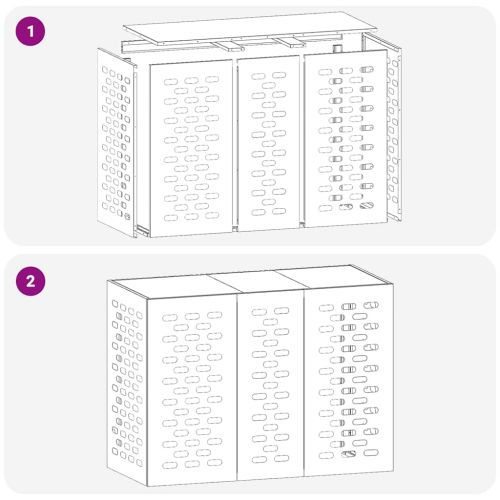 1

2