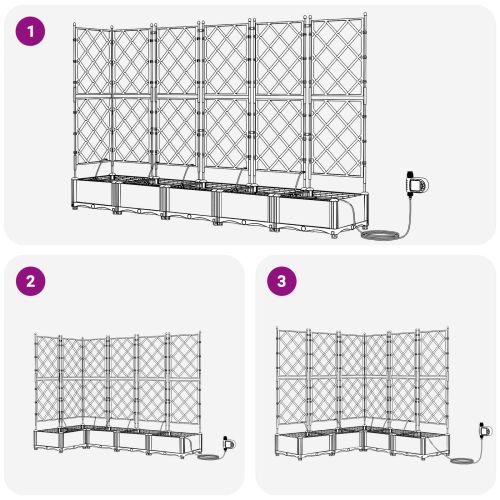 1

2

3