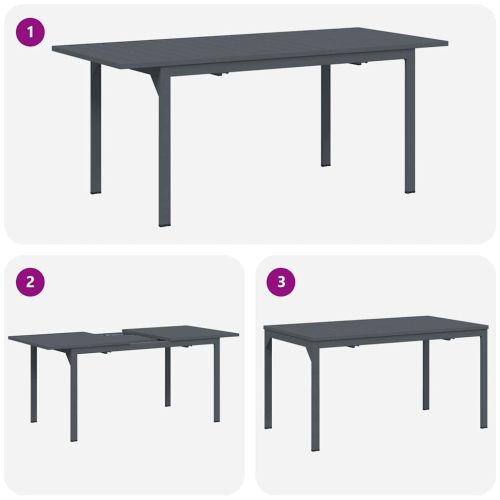 1

2

3