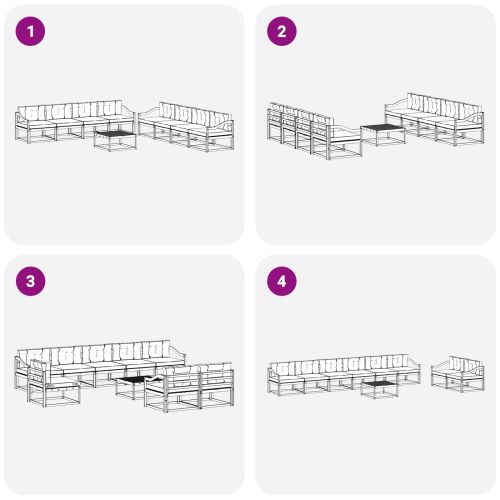 1

2

3

4