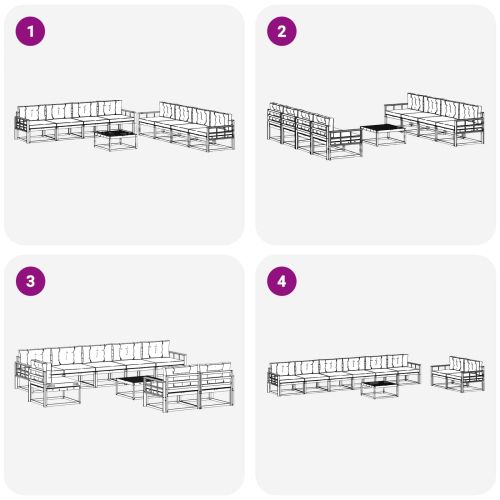 1

2

3

4