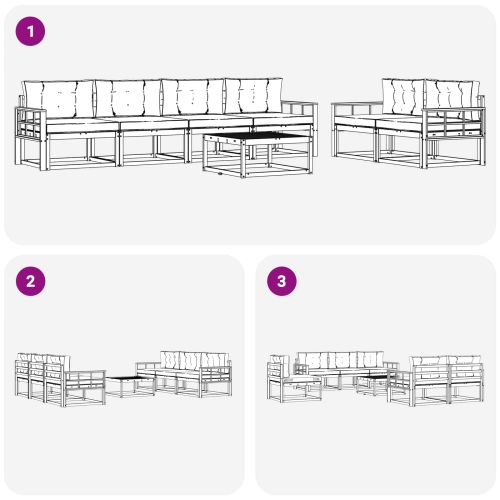 1

2

3