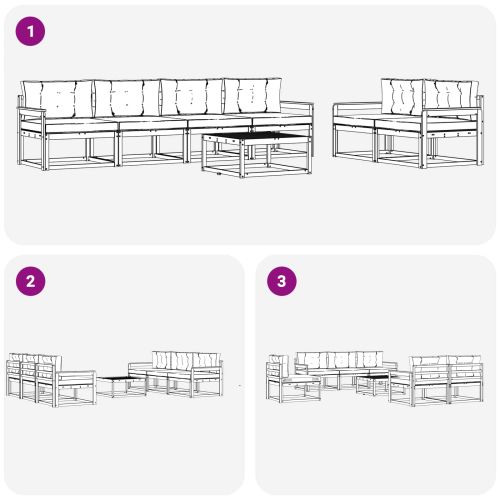 1

2

3