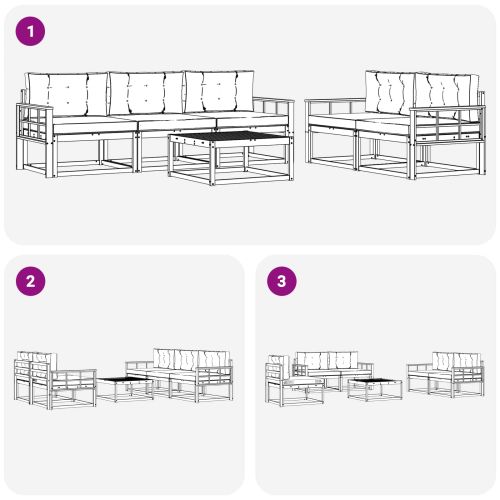 1

2

3