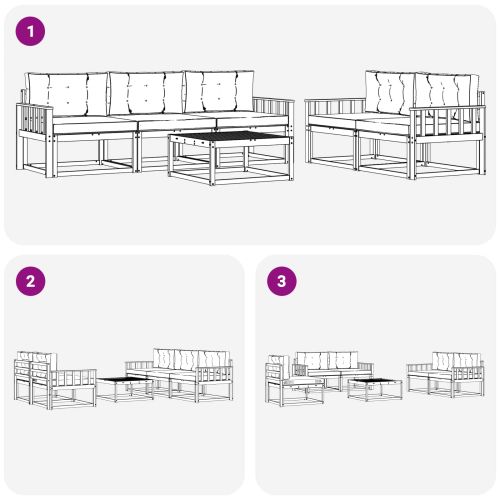 1

2

3