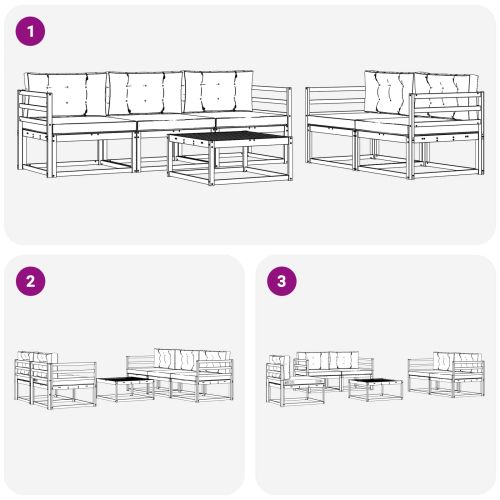 1

2

3