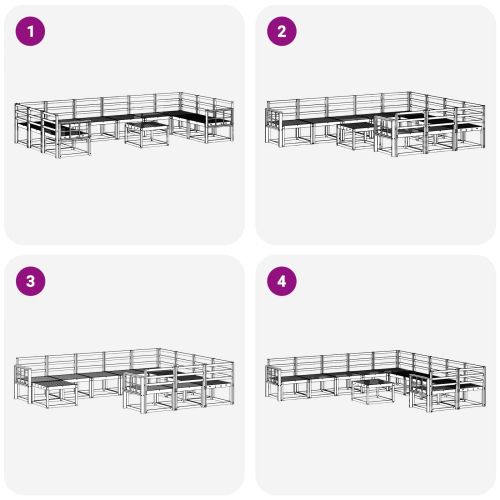 1

2

3

4