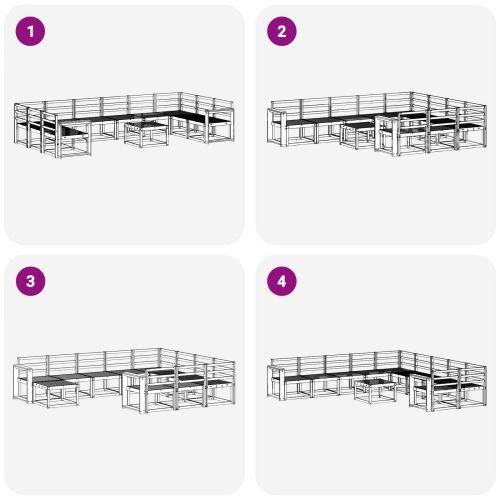 1

2

3

4