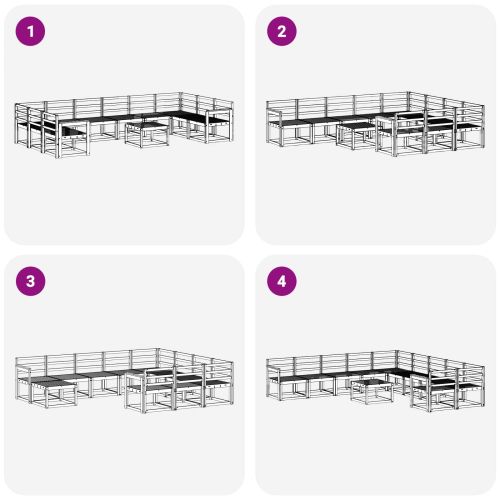 1

2

3

4