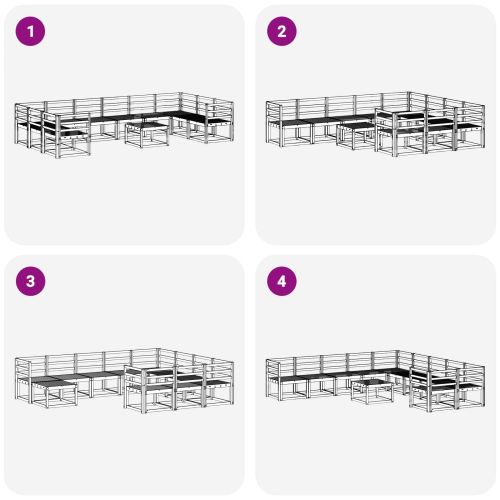 1

2

3

4