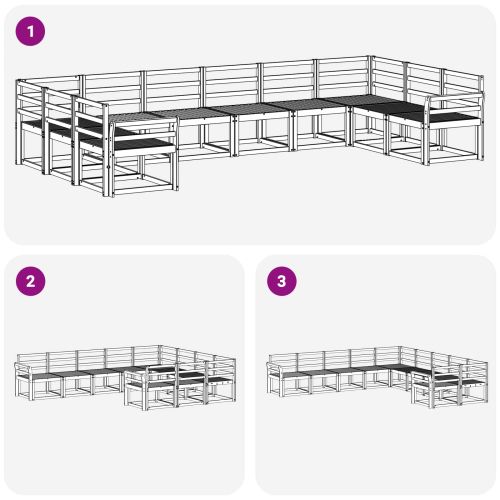 1

2

3