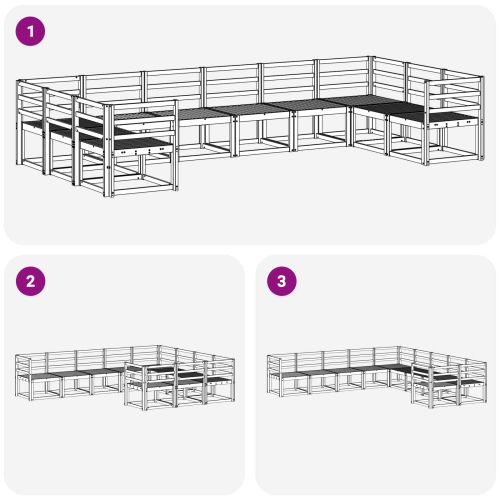 1

2

3