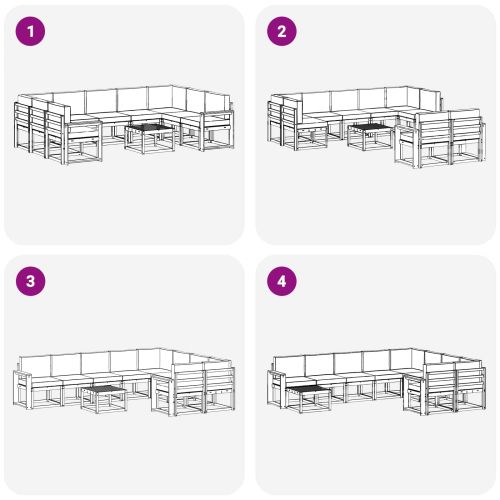 1

2

3

4