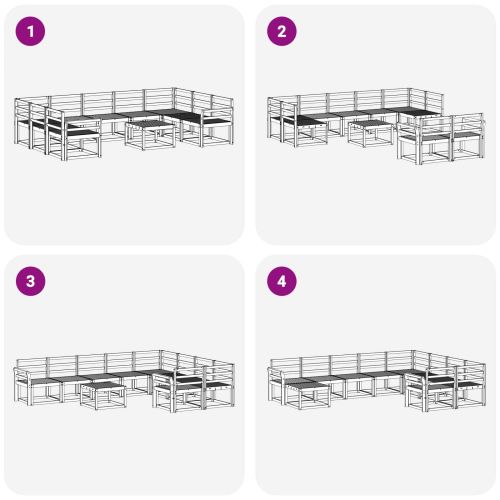 1

2

3

4