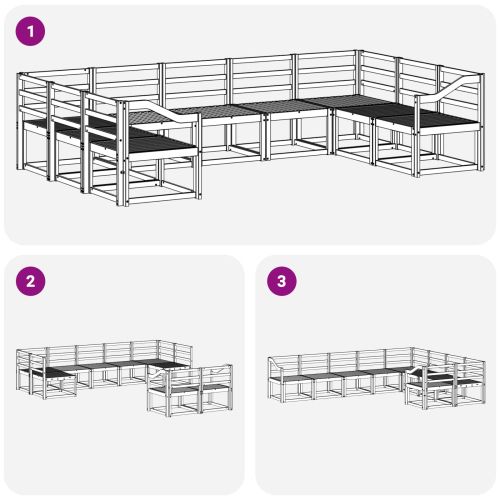 1

2

3