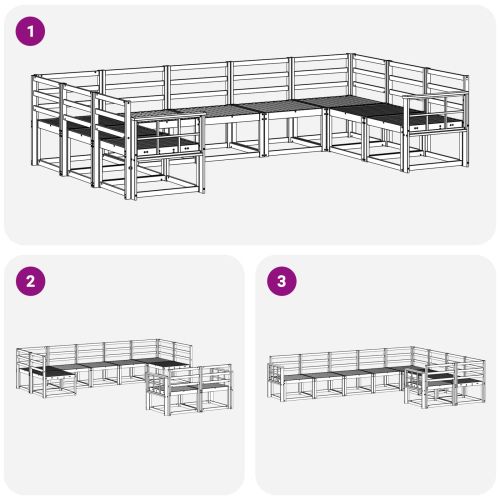 1

2

3