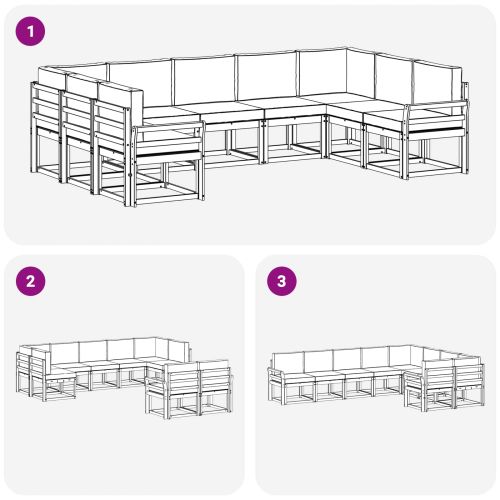 1

2

3