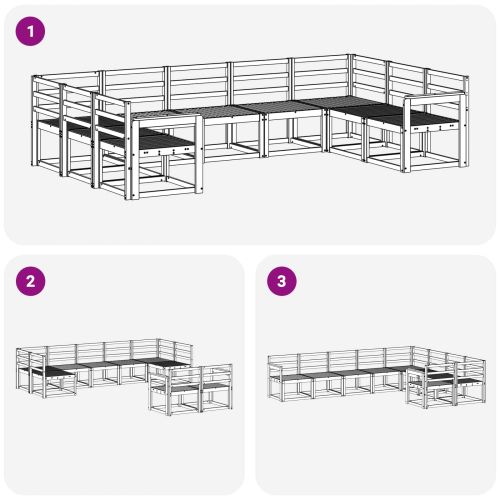 1

2

3