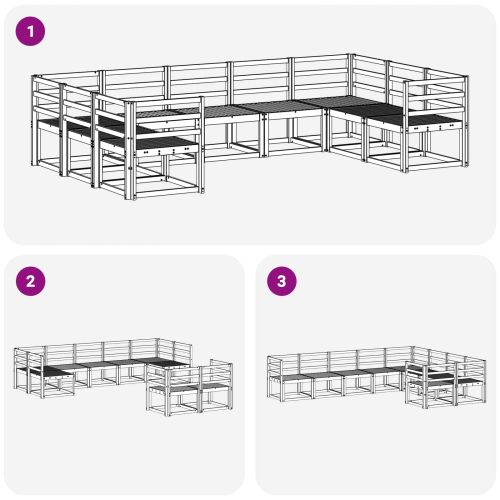 1

2

3