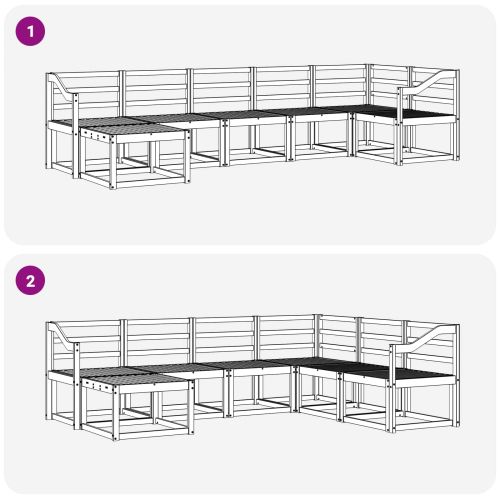 1

2