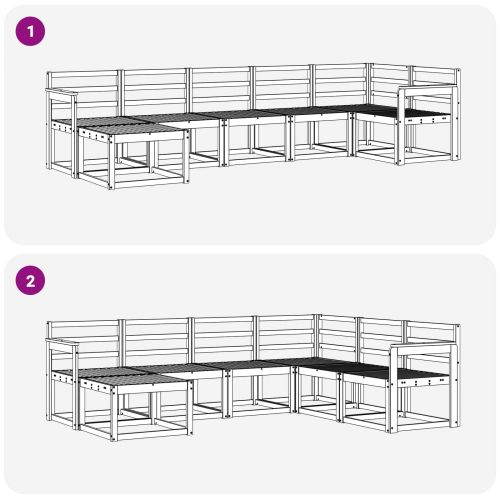 1

2