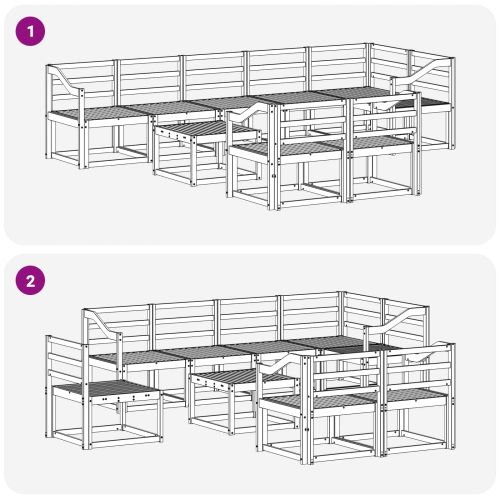 1

2