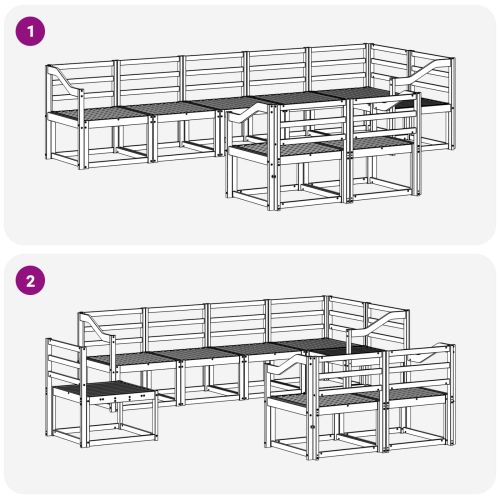 1

2