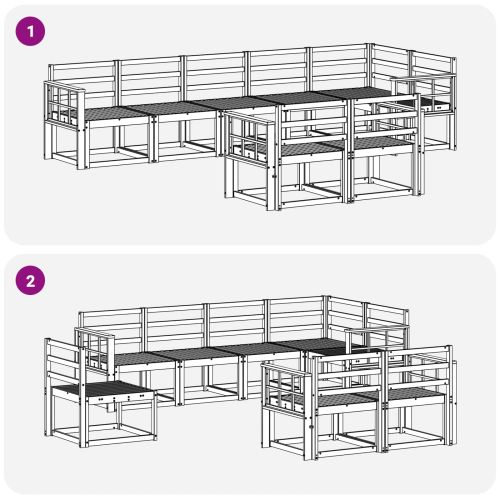 1

2