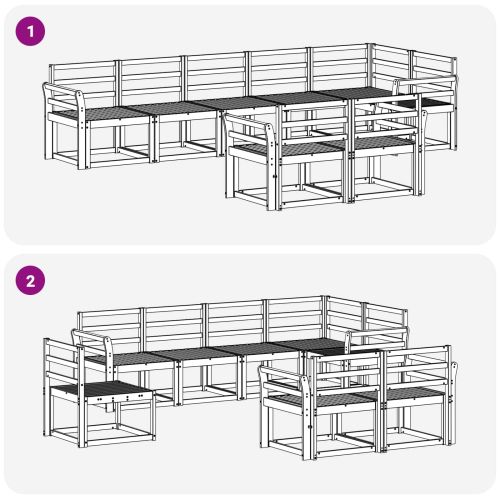 1

2