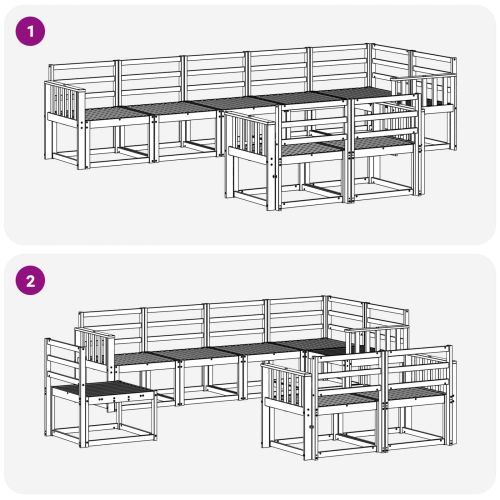 1

2