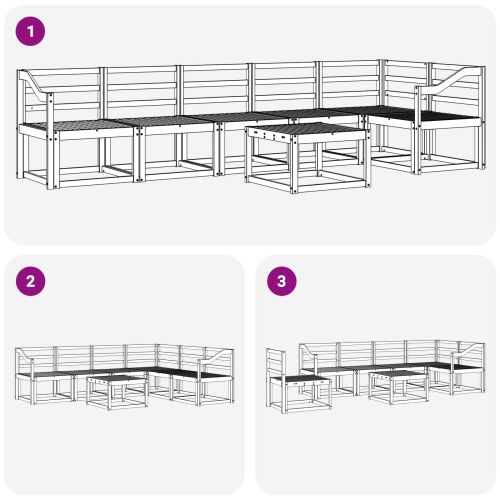 1

2

3