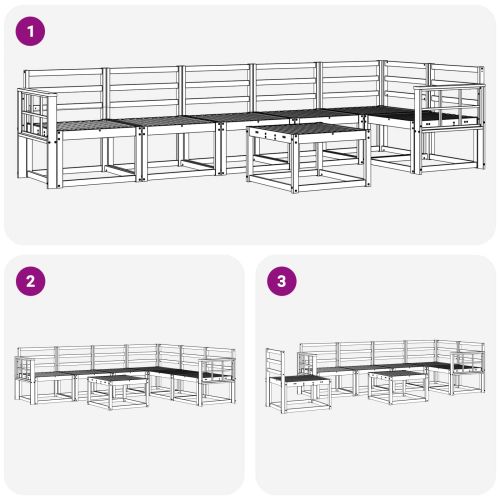 1

2

3