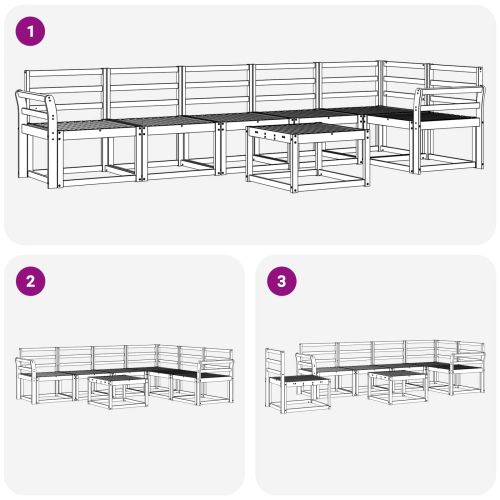 1

2

3