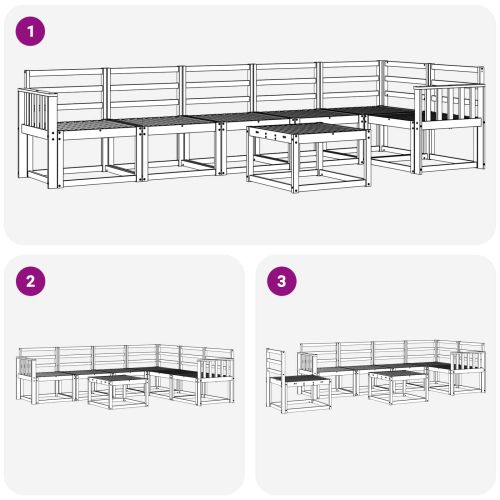 1

2

3