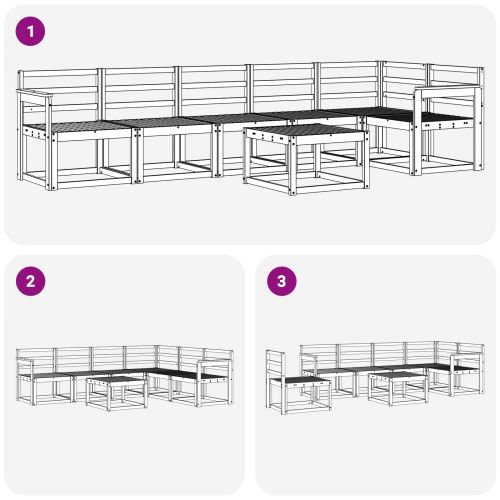 1

2

3