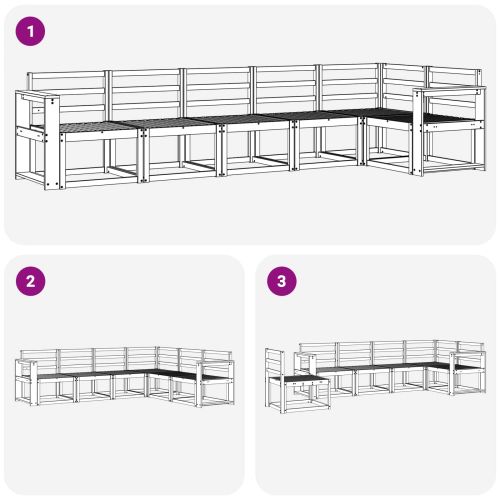 1

2

3