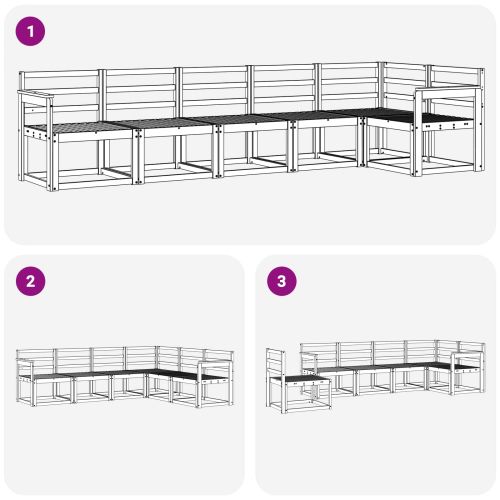 1

2

3