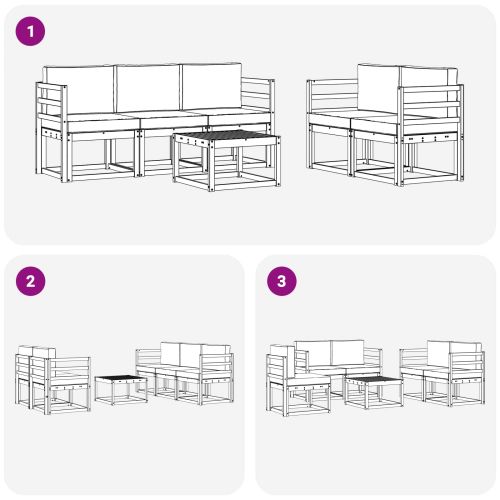 1

2

3