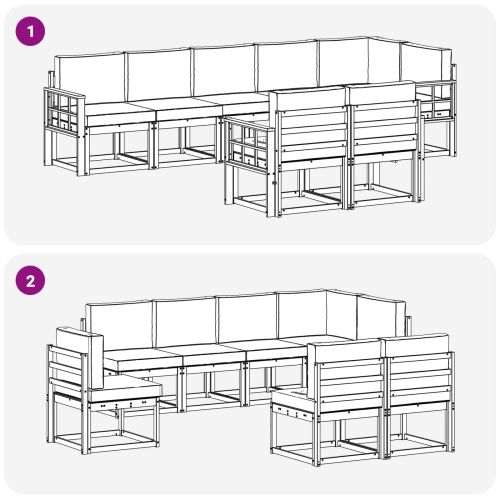 1

2