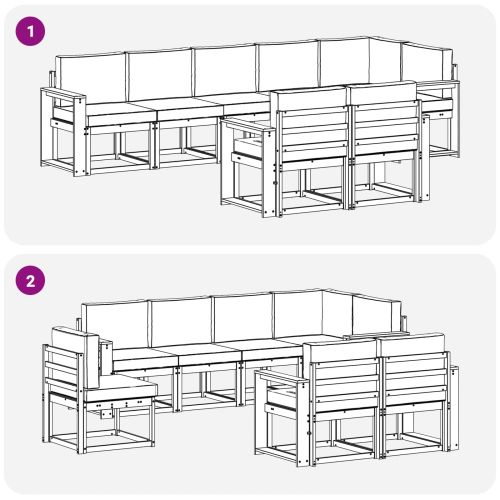 1

2